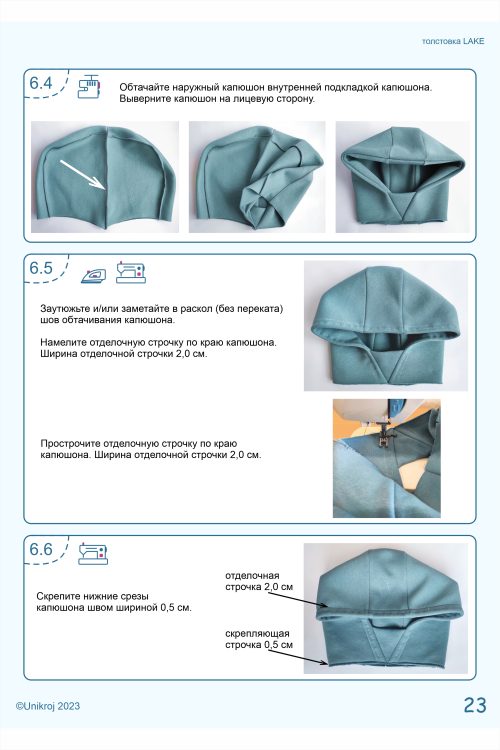 толстовка LAKE

6.4

Обтачайте наружный капюшон внутренней подкладкой капюшона. Выверните капюшон на лицевую сторону.

6.5

Заутюжьте и/или заметайте в раскол (без переката) шов обтачивания капюшона.

Намелите отделочную строчку по краю капюшона. Ширина отделочной строчки 2,0 см.

Прострочите отделочную строчку по краю капюшона. Ширина отделочной строчки 2,0 см.

6.6

Скрепите нижние срезы капюшона швом шириной 0,5 см.

отделочная строчка 2,0 см

скрепляющая строчка 0,5 см

©Unikroj 2023

23