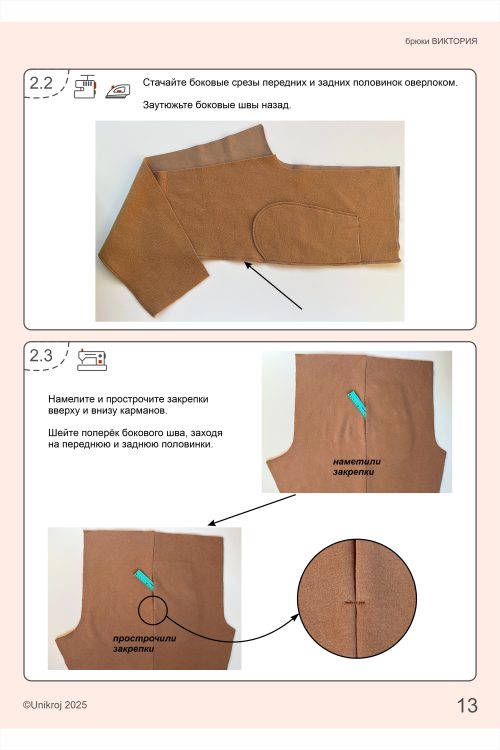 брюки ВИКТОРИЯ

2.2

Стачайте боковые срезы передних и задних половинок оверлоком.

Заутюжьте боковые швы назад.

2.3

Намелите и прострочите закрепки вверху и внизу карманов.

Шейте поперёк бокового шва, заходя на переднюю и заднюю половинки.

наметили закрепки

прострочили закрепки

©Unikroj 2025

13