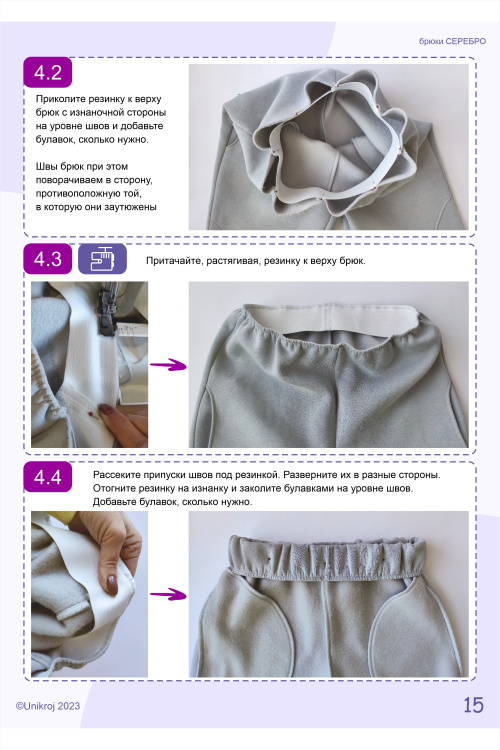 брюки СЕРЕБРО

4.2

Приколите резинку к верху брюк с изнаночной стороны на уровне швов и добавьте булавок, сколько нужно.

Швы брюк при этом поворачиваем в сторону, противоположную той, в которую они заутюжены

4.3

Притачайте, растягивая, резинку к верху брюк.

4.4

Рассеките припуски швов под резинкой. Разверните их в разные стороны. Отогните резинку на изнанку и заколите булавками на уровне швов. Добавьте булавок, сколько нужно.

©Unikroj 2023

15